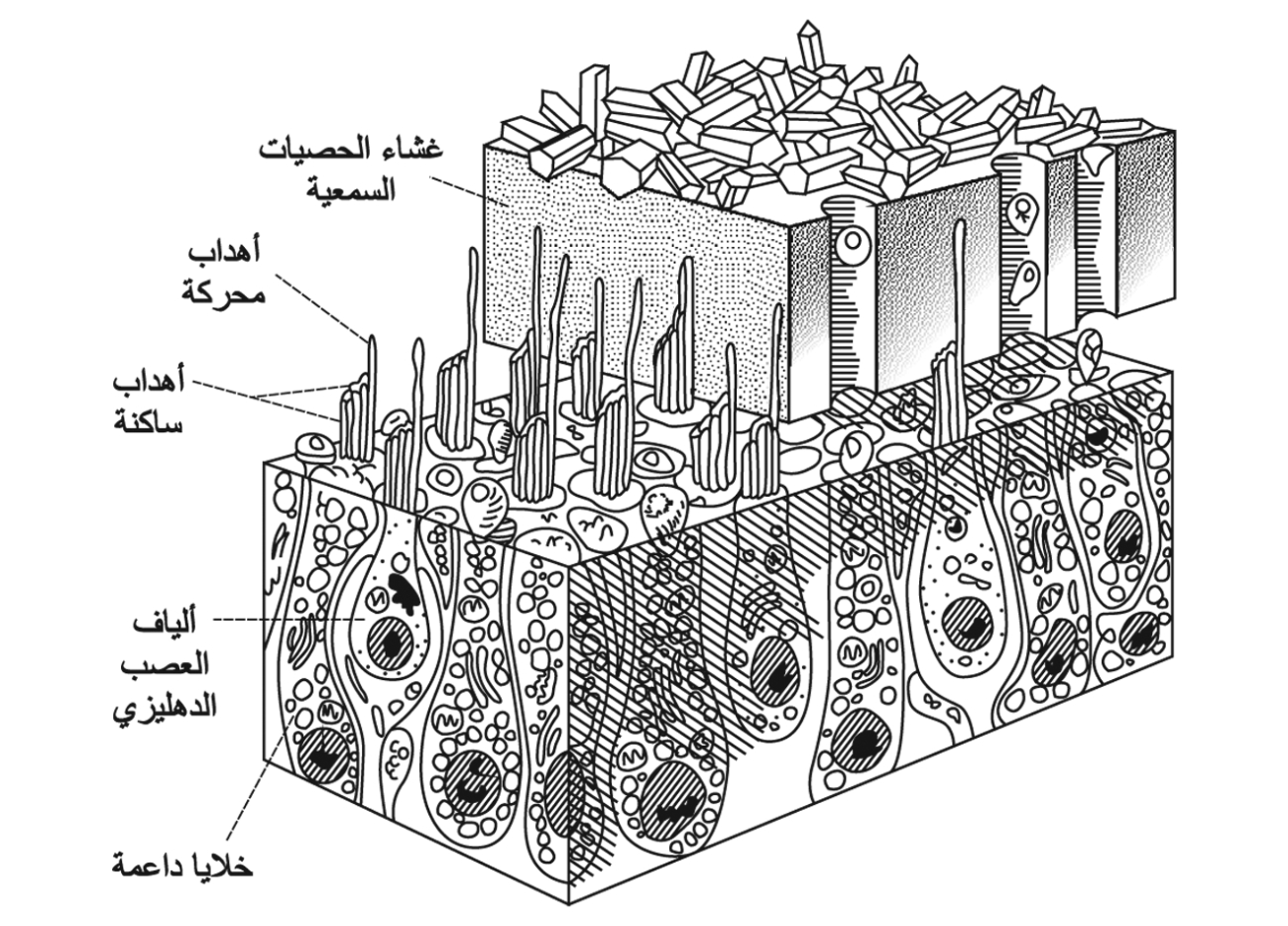 غشاء الحصيات السمعية

أهداب محركة

أهداب ساكنة

ألياف العصب الدهليزي

خلايا داعمة