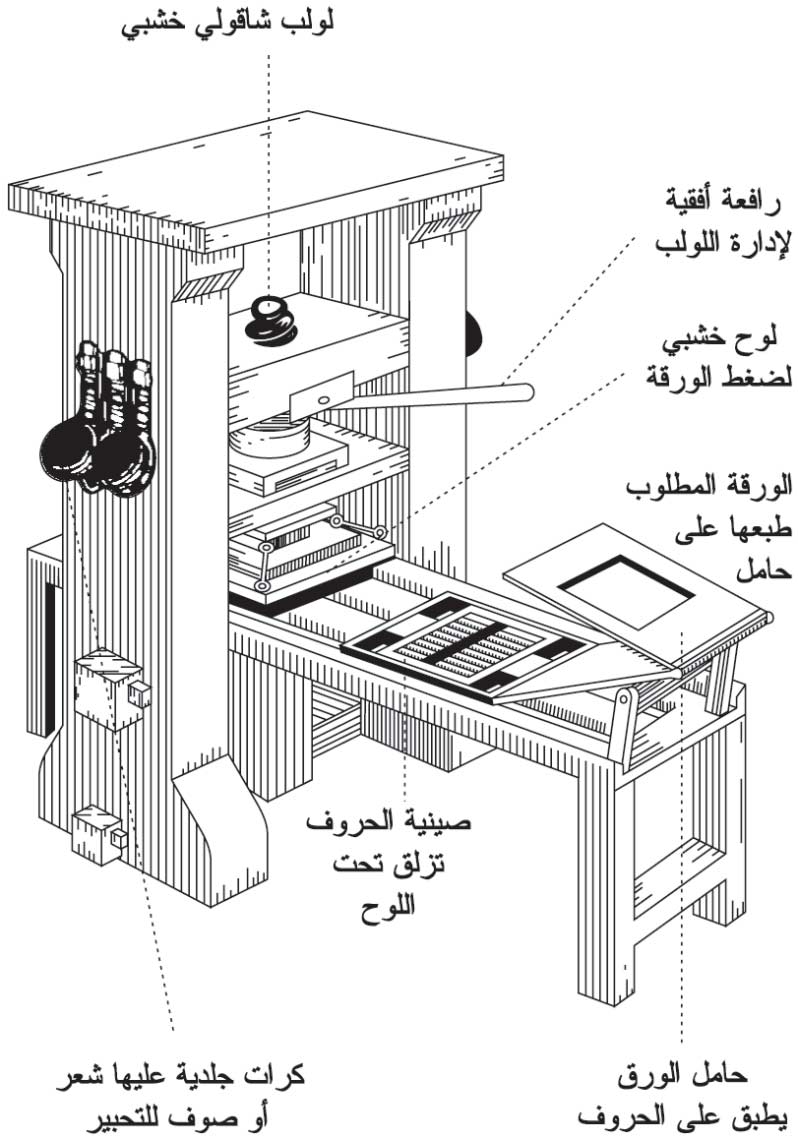 لولب شاقولي خشبي

رافعة أفقية
لإدارة اللولب

لوح خشبي
لضغط الورقة

الورقة المطلوب
طبعها على
حامل

صينية الحروف
تزلق تحت
اللوح

كرات جلدية عليها شعر
أو صوف للتحبير

حامل الورق
يطبق على الحروف