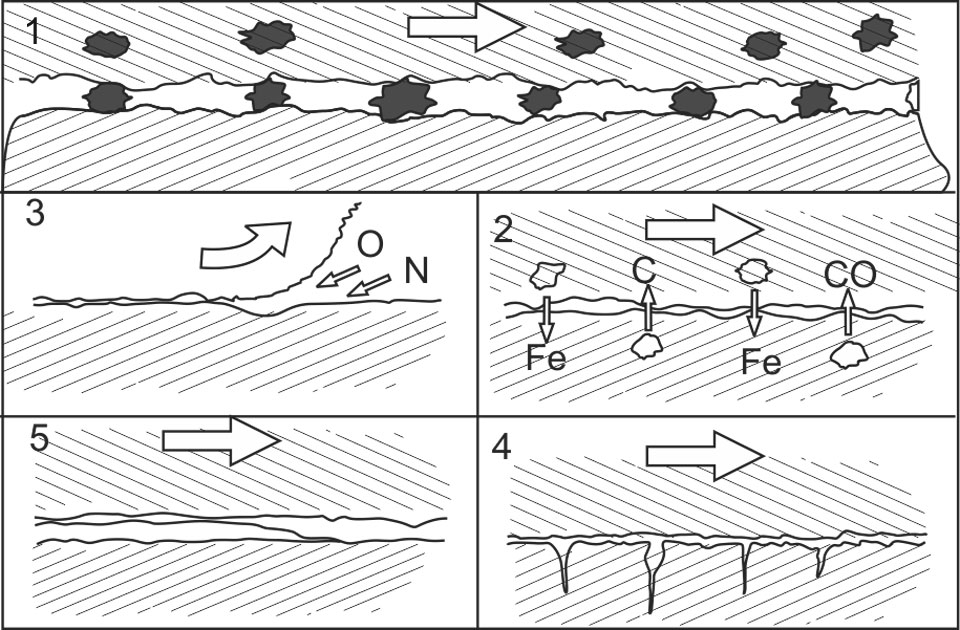 1

3

O

N

2

C

CO

Fe

Fe

5

4