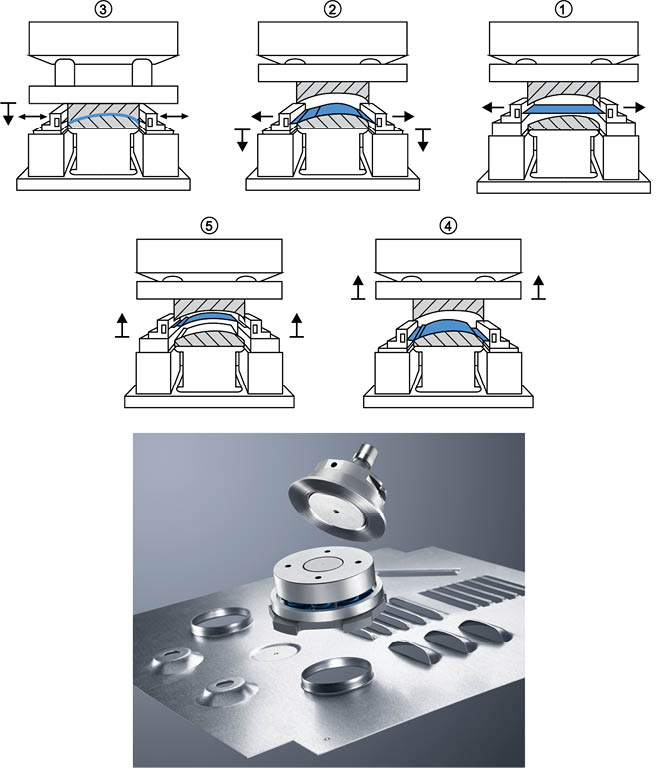 ③

②

①

⑤

④